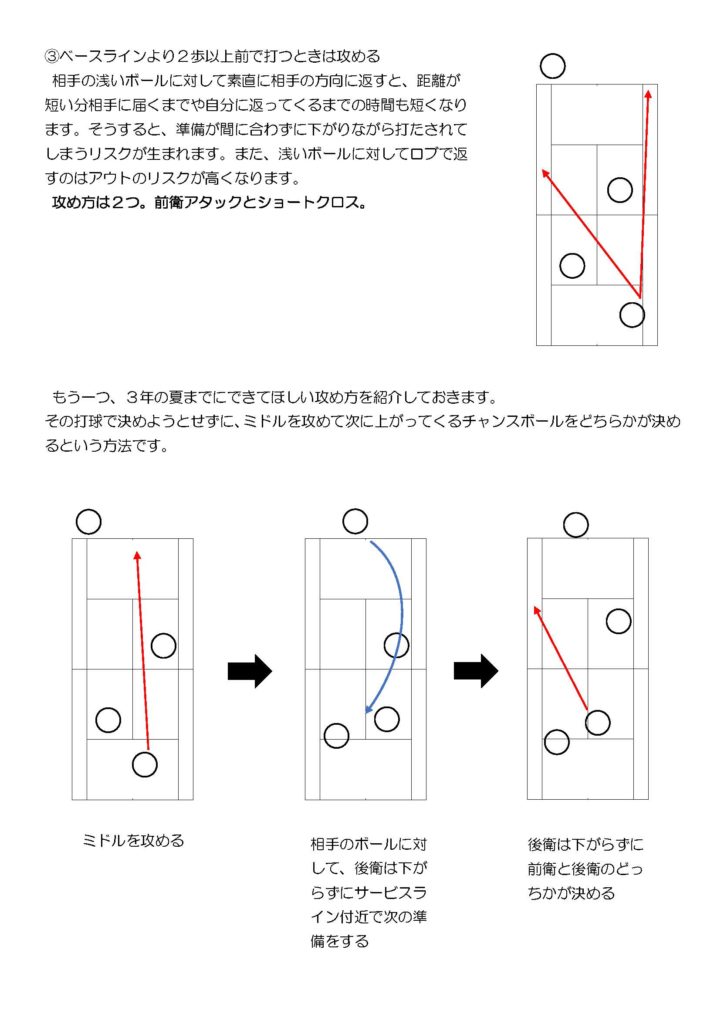 ③ベースラインより２歩以上前で打つときは攻める
相手の浅いボールに対して素直に相手の方向に返すと、距離が短い分相手に届くまでや自分に返ってくるまでの時間も短くなります。そうすると、準備が間に合わずに下がりながら打たされてしまうリスクが生まれます。また、浅いボールに対してロブで返すのはアウトのリスクが高くなります。
攻め方は２つ。前衛アタックとショートクロス。

もう一つ、３年の夏までにできてほしい攻め方を紹介しておきます。
その打球で決めようとせずに、ミドルを攻めて次に上がってくるチャンスボールをどちらかが決めるという方法です。

ミドルを攻める

相手のボールに対して、後衛は下がらずにサービスライン付近で次の準備をする

後衛は下がらずに前衛と後衛のどっちかが決める