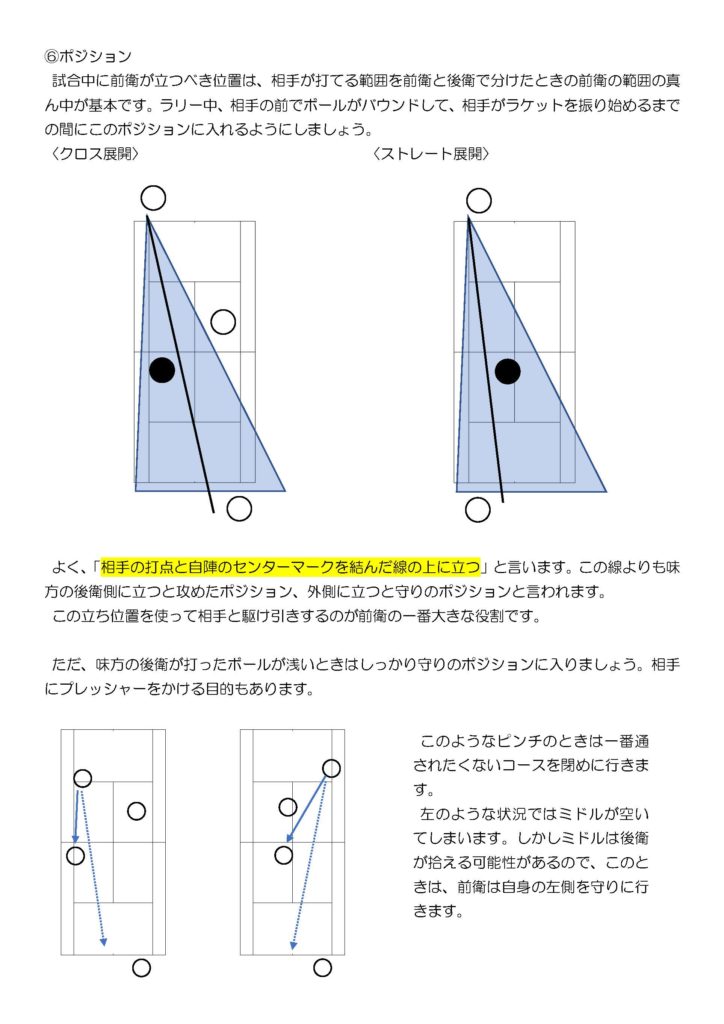 ⑥ポジション

試合中に前衛が立つべき位置は、相手が打てる範囲を前衛と後衛で分けたときの前衛の範囲の真ん中が基本です。ラリー中、相手の前でボールがバウンドして、相手がラケットを振り始めるまでの間にこのポジションに入れるようにしましょう。

〈クロス展開〉

〈ストレート展開〉

よく、「相手の打点と自陣のセンターマークを結んだ線の上に立つ」と言います。この線よりも味方の後衛側に立つと攻めたポジション、外側に立つと守りのポジションと言われます。

この立ち位置を使って相手と駆け引きするのが前衛の一番大きな役割です。

ただ、味方の後衛が打ったボールが浅いときはしっかり守りのポジションに入りましょう。相手にプレッシャーをかける目的もあります。

このようなピンチのときは一番通されたくないコースを閉めに行きます。

左のような状況ではミドルが空いてしまいます。しかしミドルは後衛が拾える可能性があるので、このときは、前衛は自身の左側を守りに行きます。